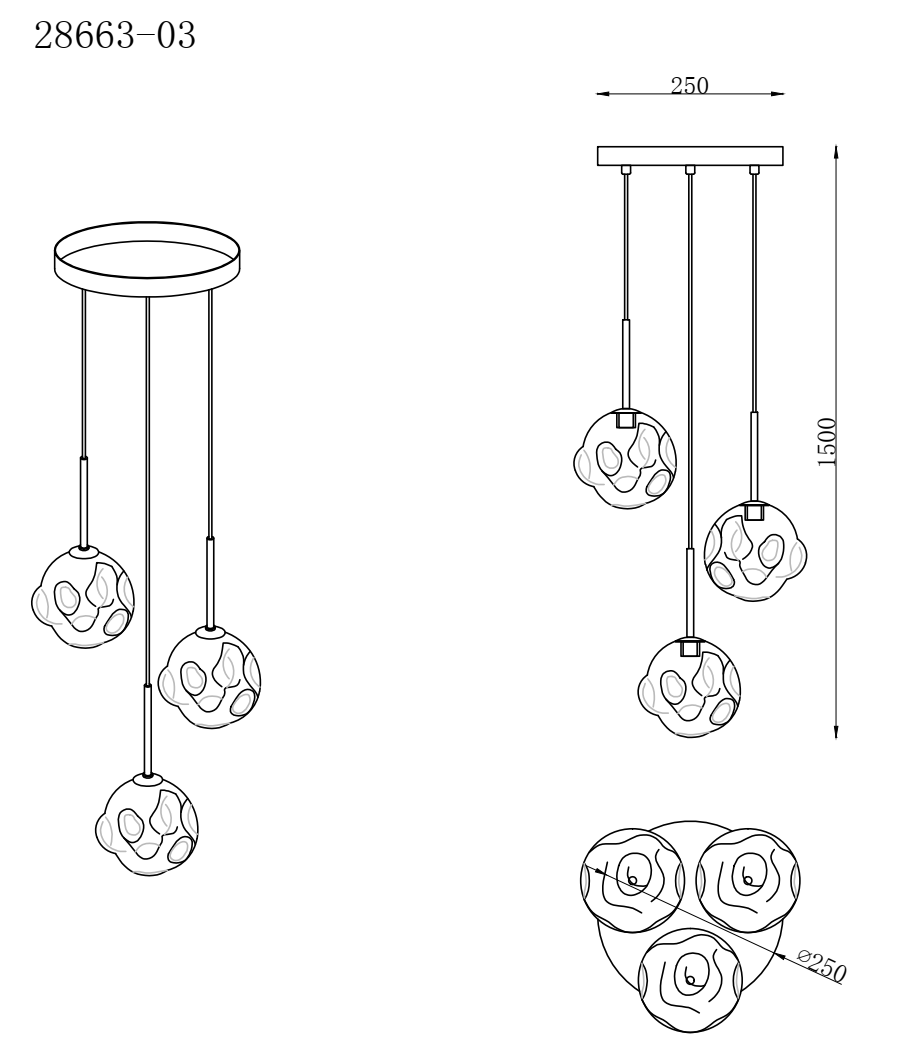 28663-03

250

1500

⌀250