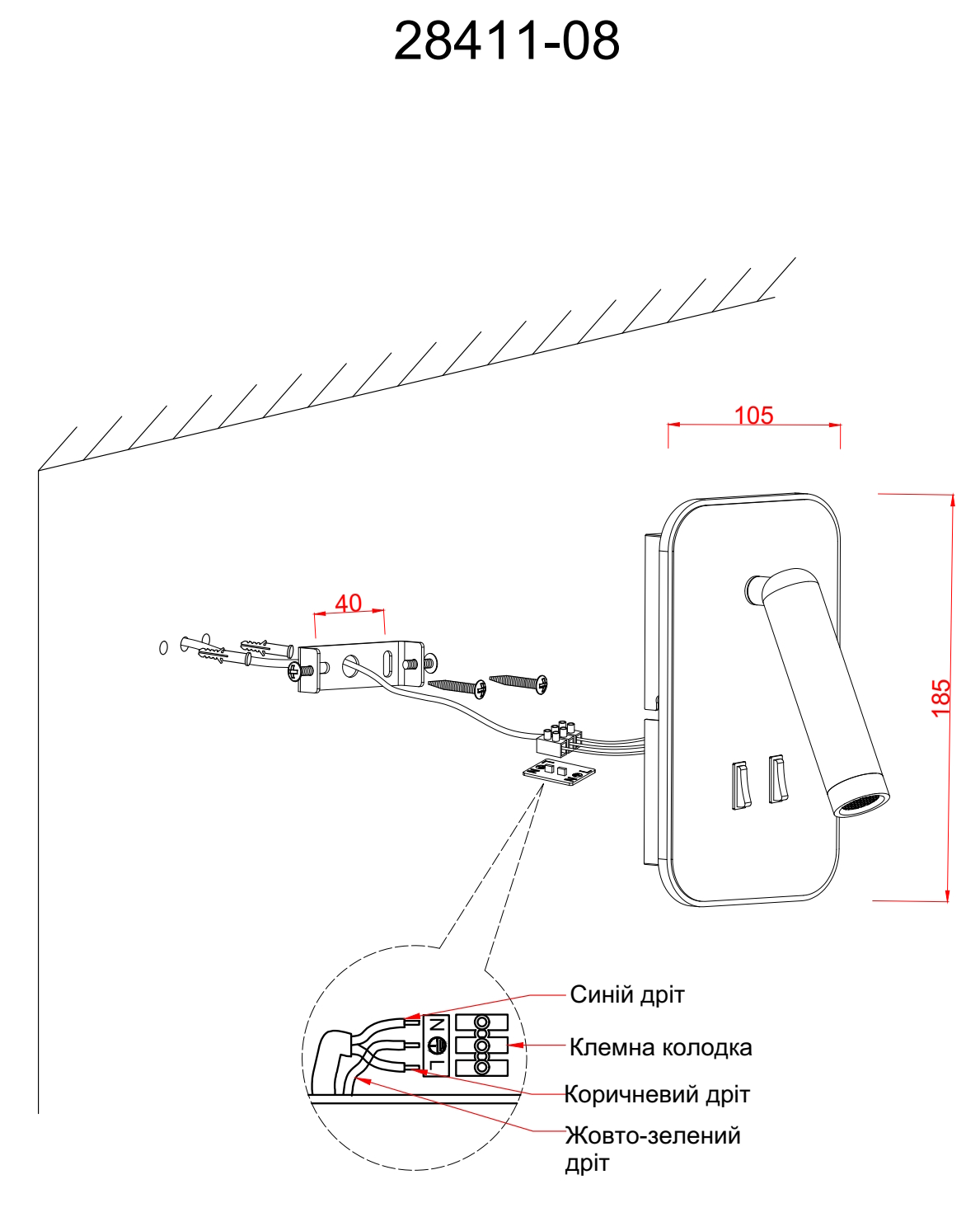 28411-08

105

40

185

N

L

Синій дріт

Клемна колодка

Коричневий дріт

Жовто-зелений дріт