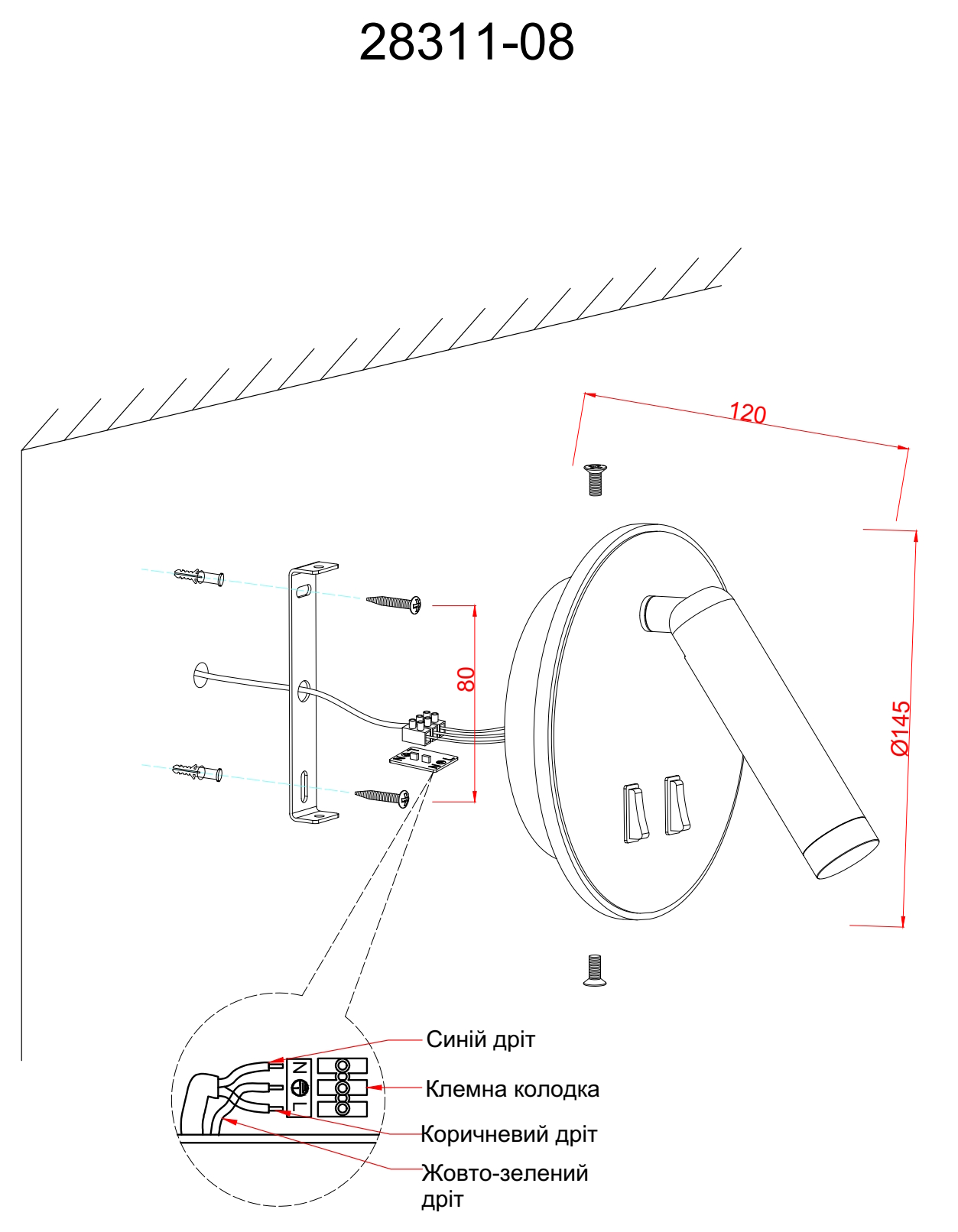 28311-08

120

80

Ø145

N

L

Синій дріт

Клемна колодка

Коричневий дріт

Жовто-зелений дріт