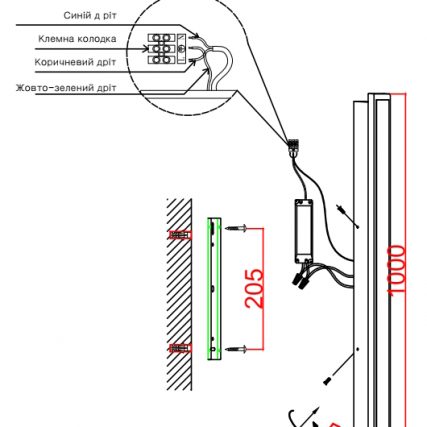 Синій д ріт
Клемна колодка
Коричневий дріт
Жовто-зелений дріт
205
1000